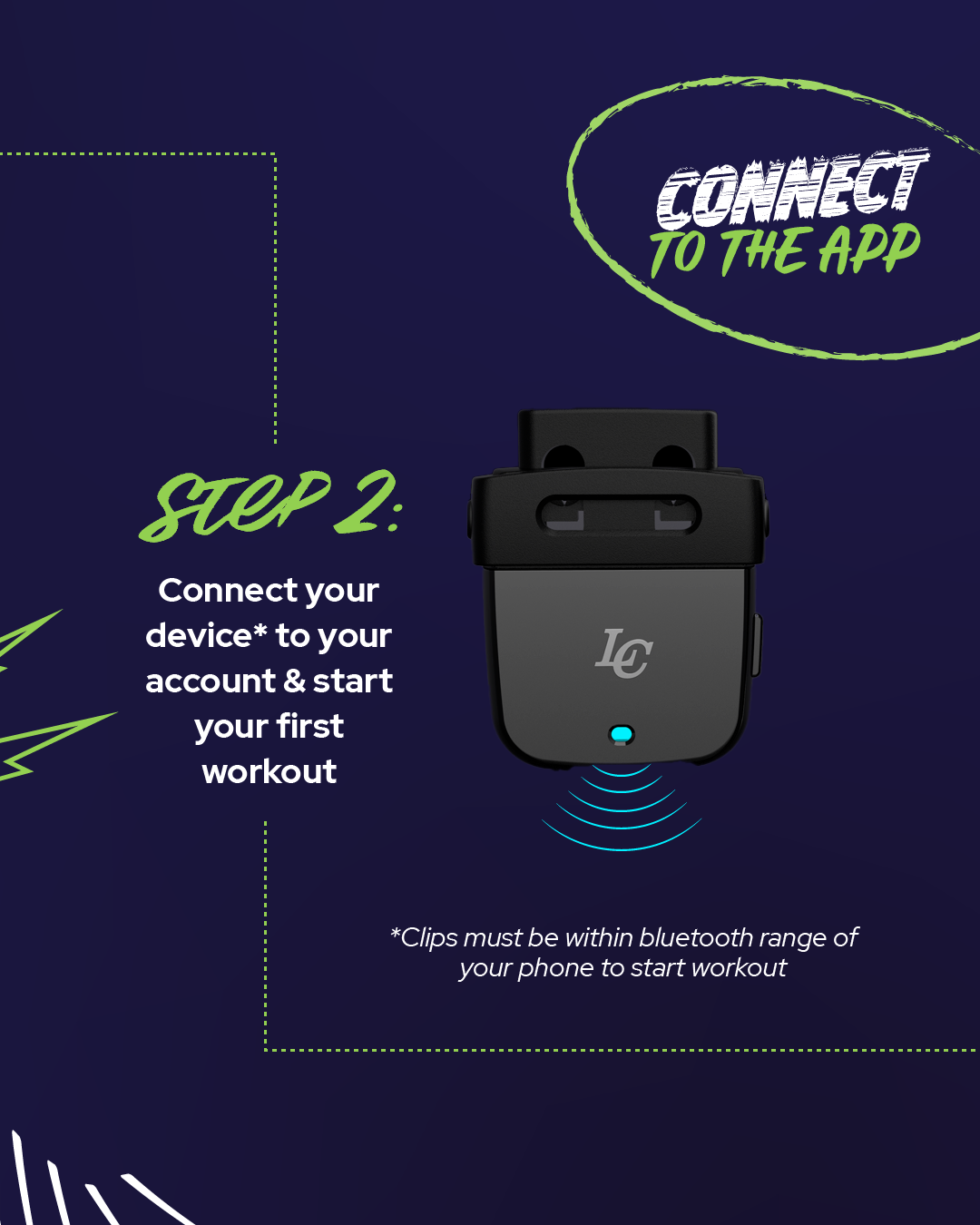 CONNECT TO THE APP

STEP 2:

Connect your device* to your account & start your first workout

LC

*Clips must be within bluetooth range of your phone to start workout