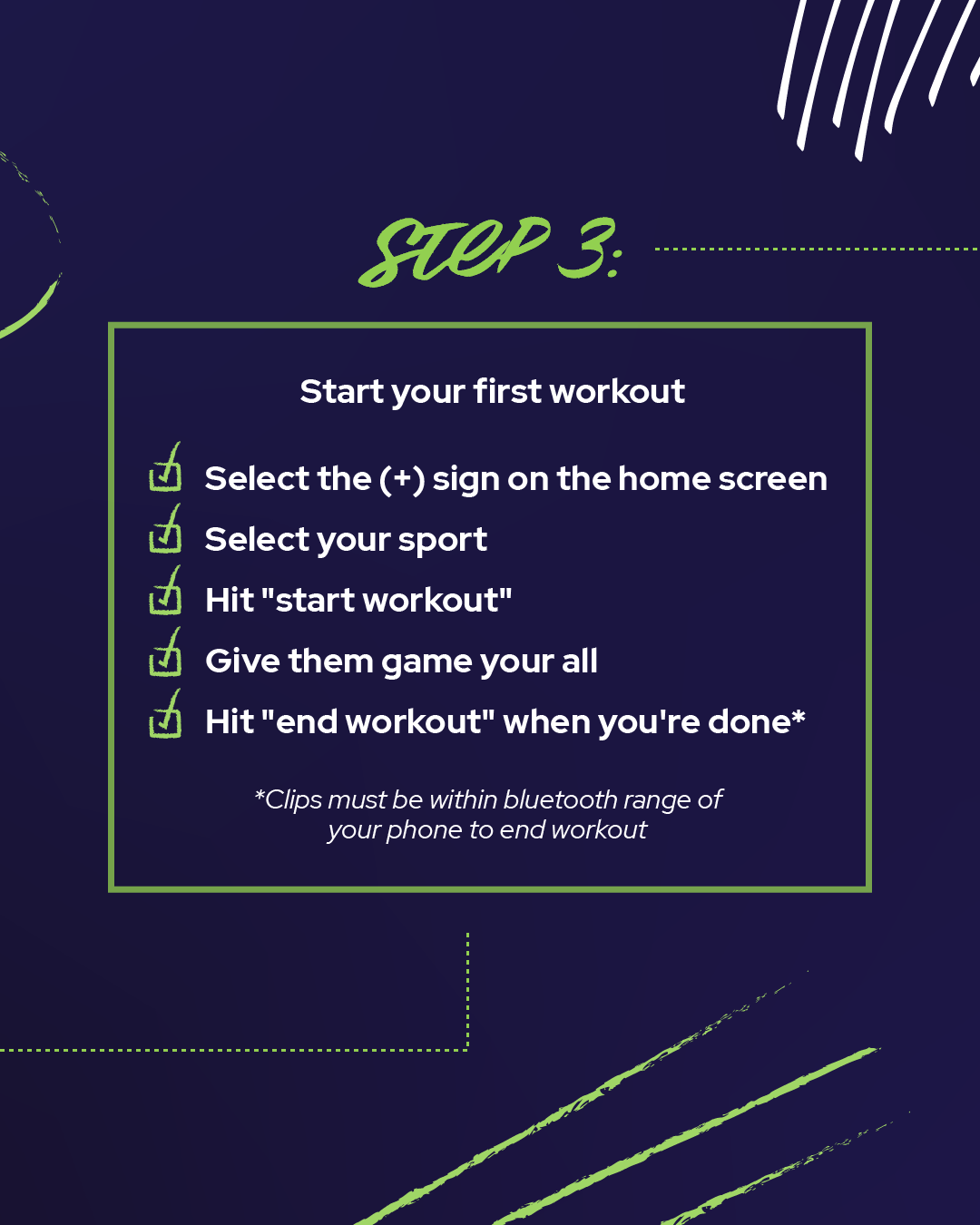 STEP 3:

Start your first workout

Select the (+) sign on the home screen
Select your sport
Hit "start workout"
Give them game your all
Hit "end workout" when you're done*

*Clips must be within bluetooth range of your phone to end workout